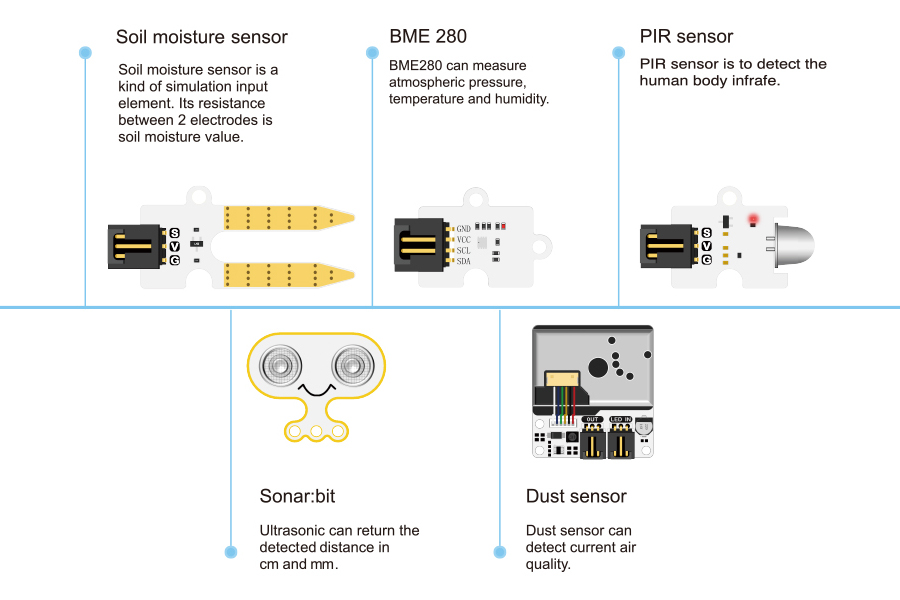 Soil moisture sensor

Soil moisture sensor is a kind of simulation input element. Its resistance between 2 electrodes is soil moisture value.

S
V
G

BME 280

BME280 can measure atmospheric pressure, temperature and humidity.

GND
VCC
SCL
SDA

PIR sensor

PIR sensor is to detect the human body infrafe.

S
V
G

OUT
LED IN

Sonar:bit

Ultrasonic can return the detected distance in cm and mm.

Dust sensor

Dust sensor can detect current air quality.